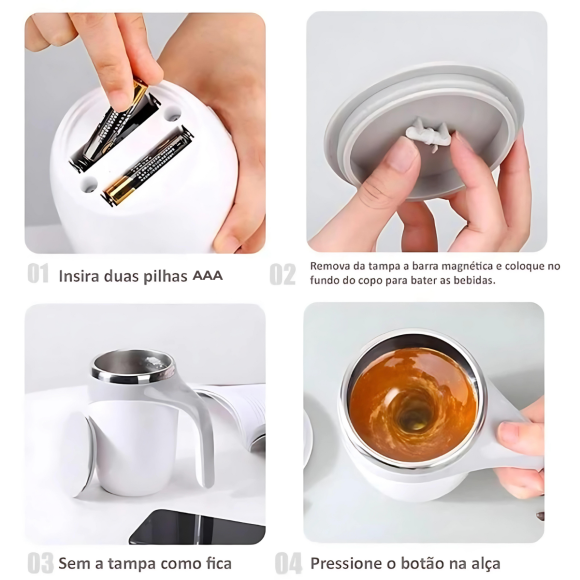 01 Insira duas pilhas AAA

02 Remova da tampa a barra magnética e coloque no fundo do copo para bater as bebidas.

03 Sem a tampa como fica

04 Pressione o botão na alça